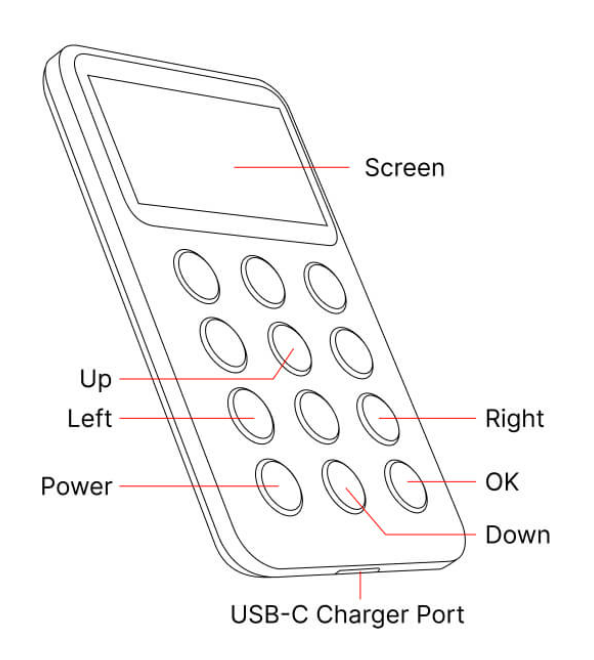 Screen

Up

Left

Right

Power

OK

Down

USB-C Charger Port